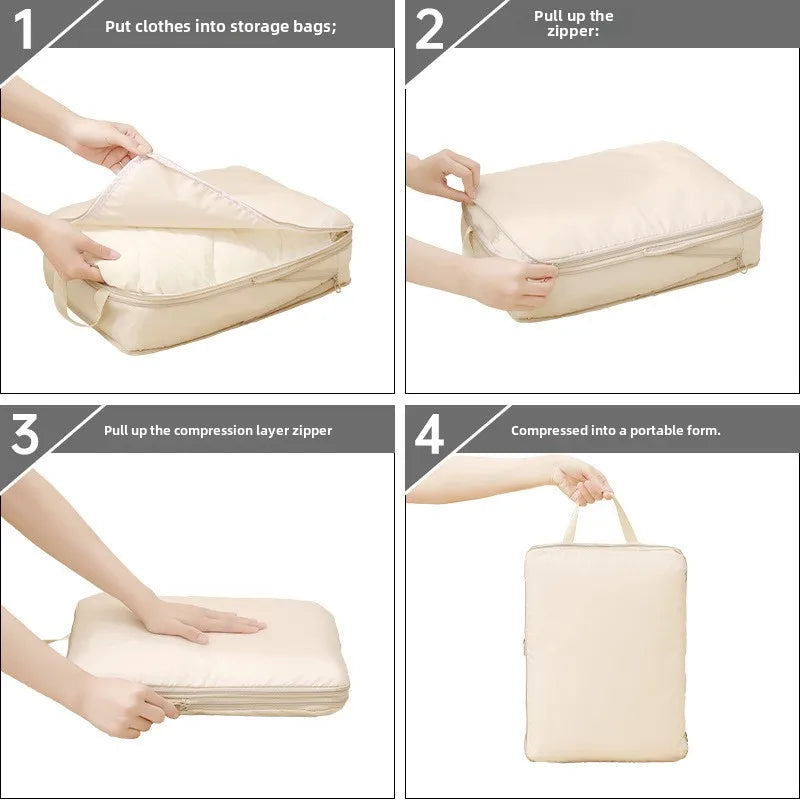 1 Put clothes into storage bags;

2 Pull up the zipper:

3 Pull up the compression layer zipper

4 Compressed into a portable form.